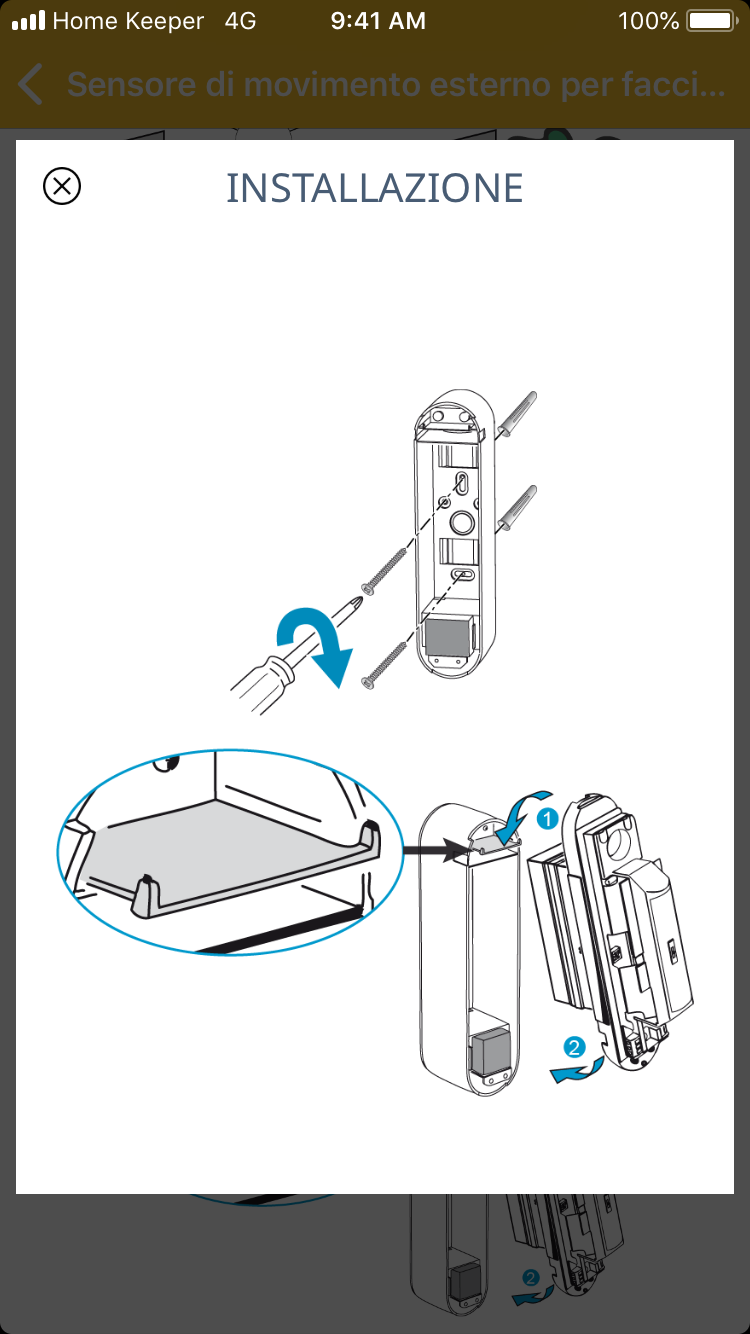 Home Keeper 4G 9:41 AM 100%

Sensore di movimento esterno per facci...

INSTALLAZIONE

1

2

2